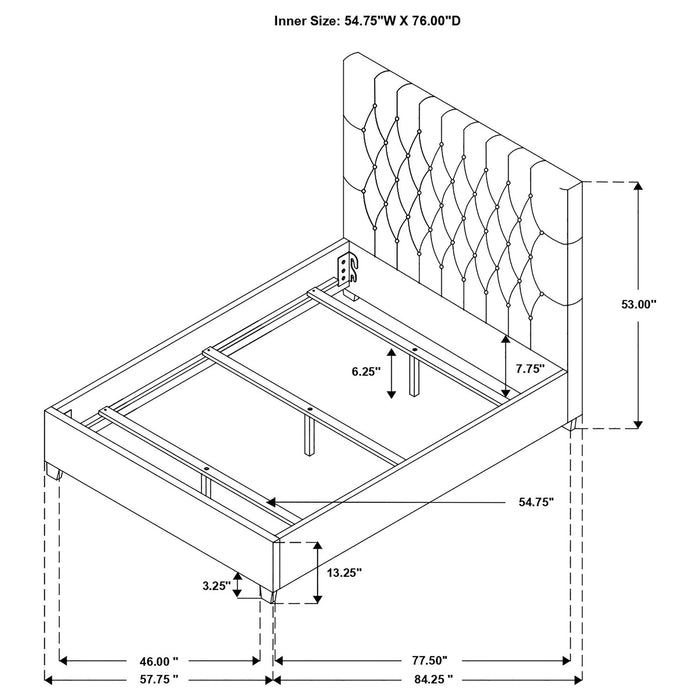 Inner Size: 54.75"W X 76.00"D

53.00"

6.25"

7.75"

54.75"

13.25"

3.25"

46.00 "

77.50"

57.75 "

84.25 "